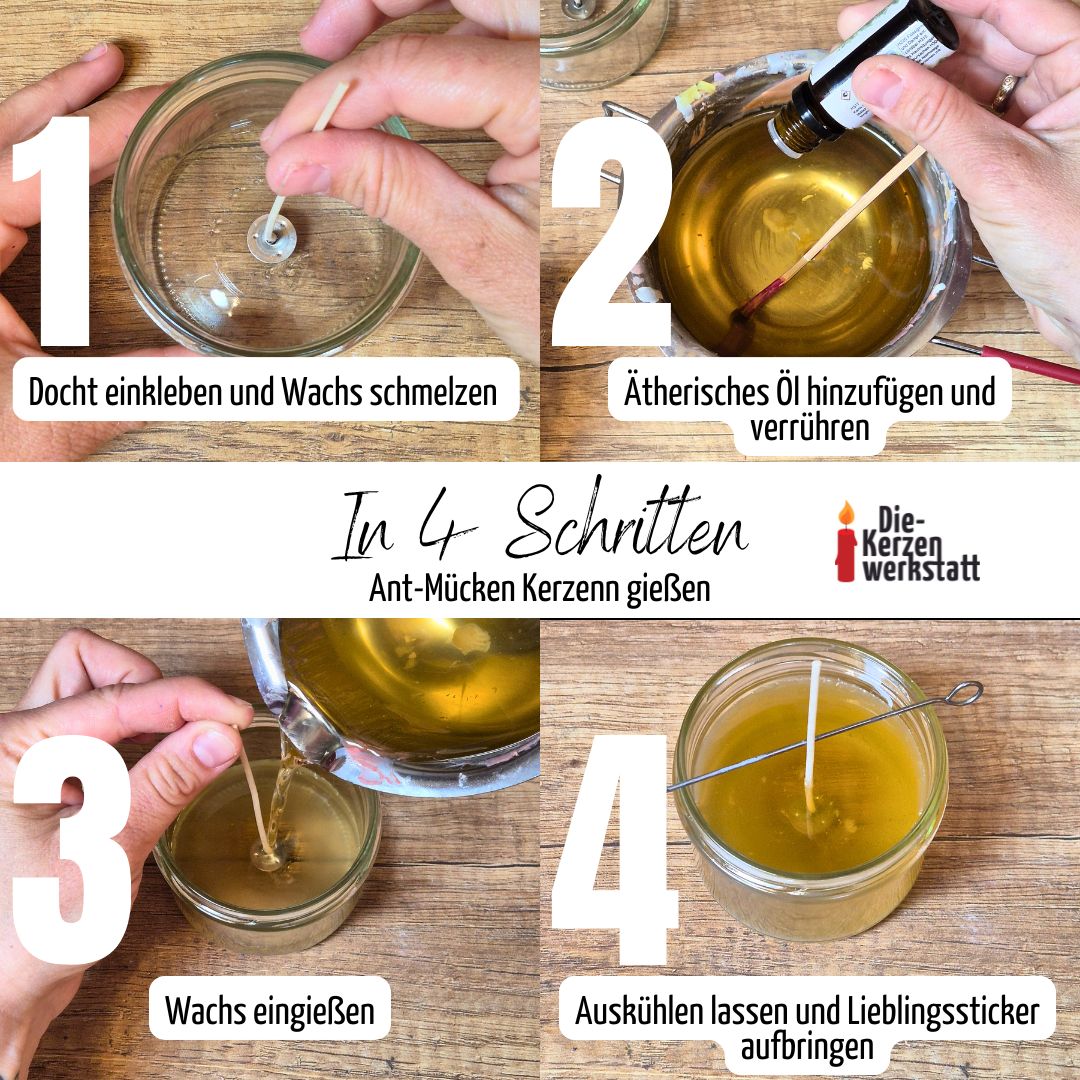 1

Docht einkleben und Wachs schmelzen

2

Ätherisches Öl hinzufügen und verrühren

In 4 Schritten
Ant-Mücken Kerzenn gießen

Die-Kerzen werkstatt

3

Wachs eingießen

4

Auskühlen lassen und Lieblingssticker aufbringen